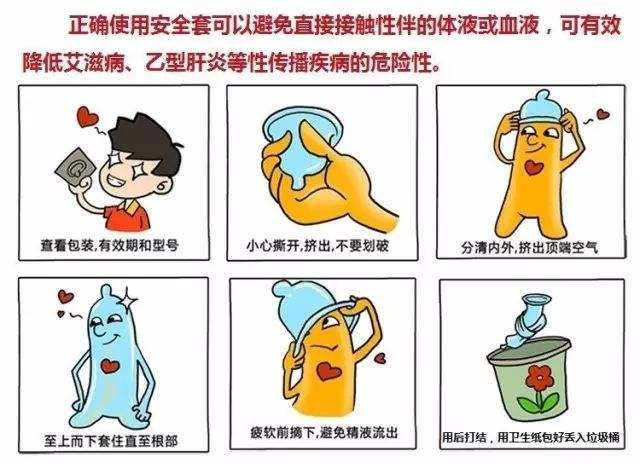 正确使用安全套可以避免直接接触性伴的体液或血液，可有效降低艾滋病、乙型肝炎等性传播疾病的危险性。

查看包装,有效期和型号

小心撕开,挤出,不要划破

分清内外,挤出顶端空气

至上而下套住直至根部

疲软前摘下,避免精液流出

用后打结，用卫生纸包好丢入垃圾桶